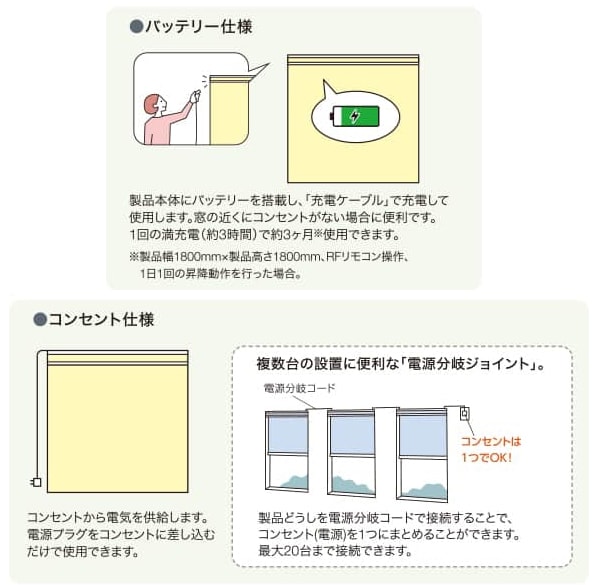 ●バッテリー仕様

製品本体にバッテリーを搭載し、「充電ケーブル」で充電して使用します。窓の近くにコンセントがない場合に便利です。1回の満充電（約3時間）で約3ヶ月※使用できます。

※製品幅1800mm×製品高さ1800mm、RFリモコン操作、1日1回の昇降動作を行った場合。

●コンセント仕様

コンセントから電気を供給します。電源プラグをコンセントに差し込むだけで使用できます。

複数台の設置に便利な「電源分岐ジョイント」。

電源分岐コード

コンセントは1つでOK!

製品どうしを電源分岐コードで接続することで、コンセント(電源)を1つにまとめることができます。最大20台まで接続できます。